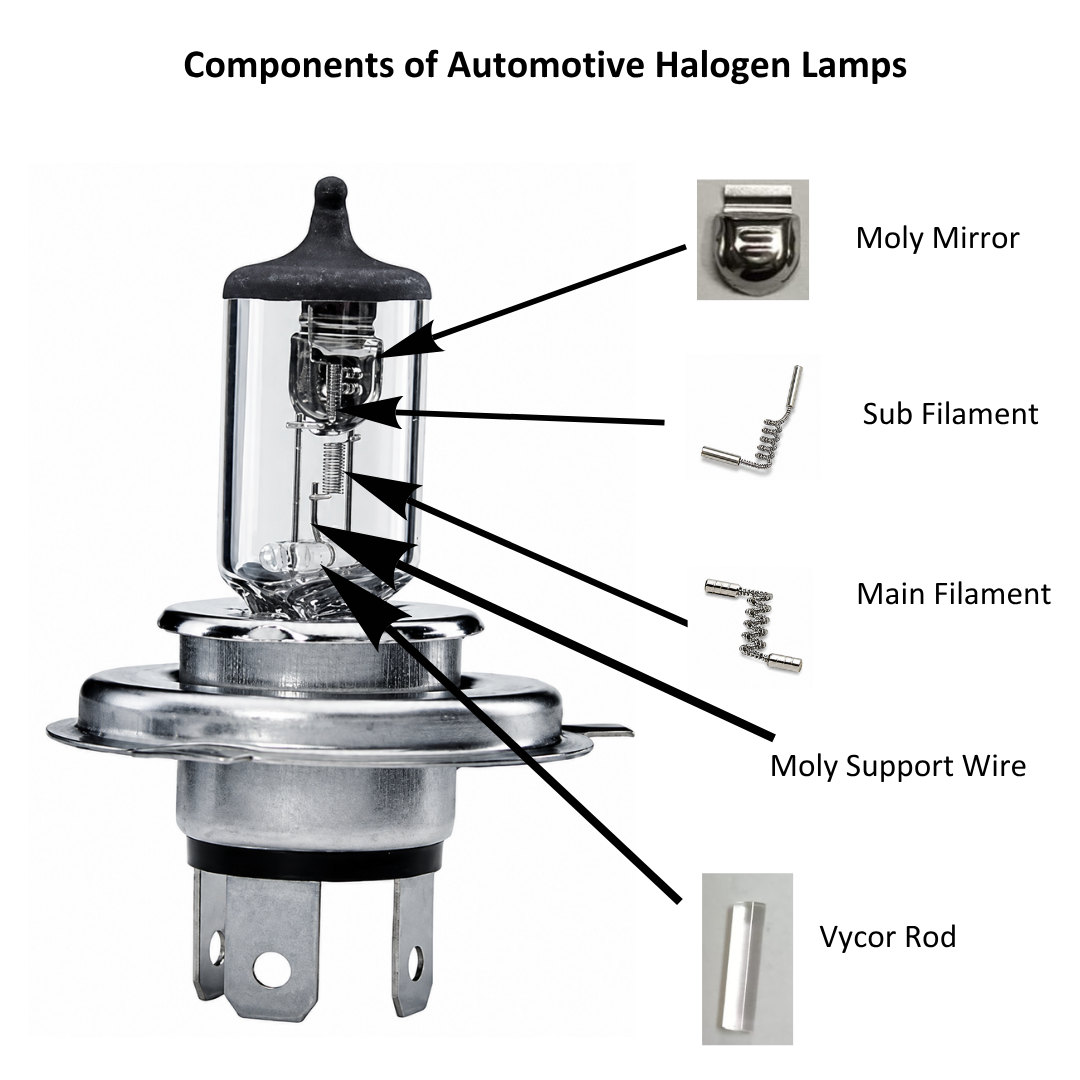 Components of Automotive Halogen Lamps

Moly Mirror

Sub Filament

Main Filament

Moly Support Wire

Vycor Rod